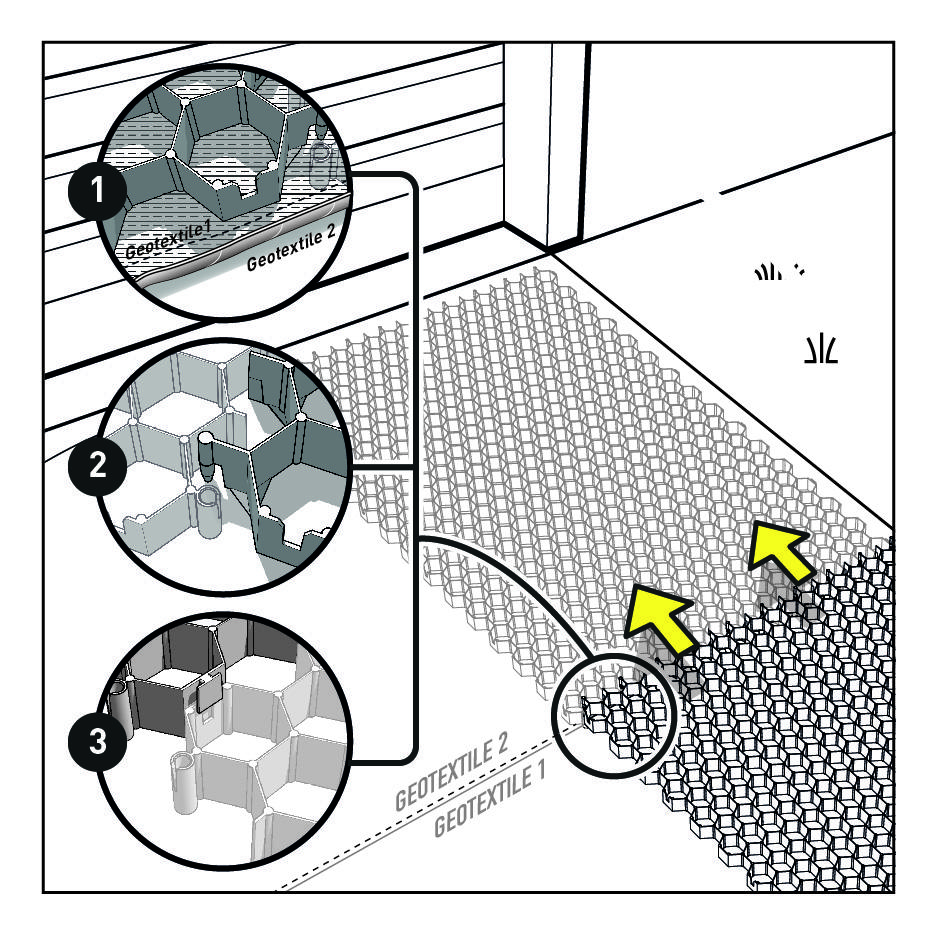 1
Geotextile1
Geotextile 2
2
3
GEOTEXTILE 2
GEOTEXTILE 1